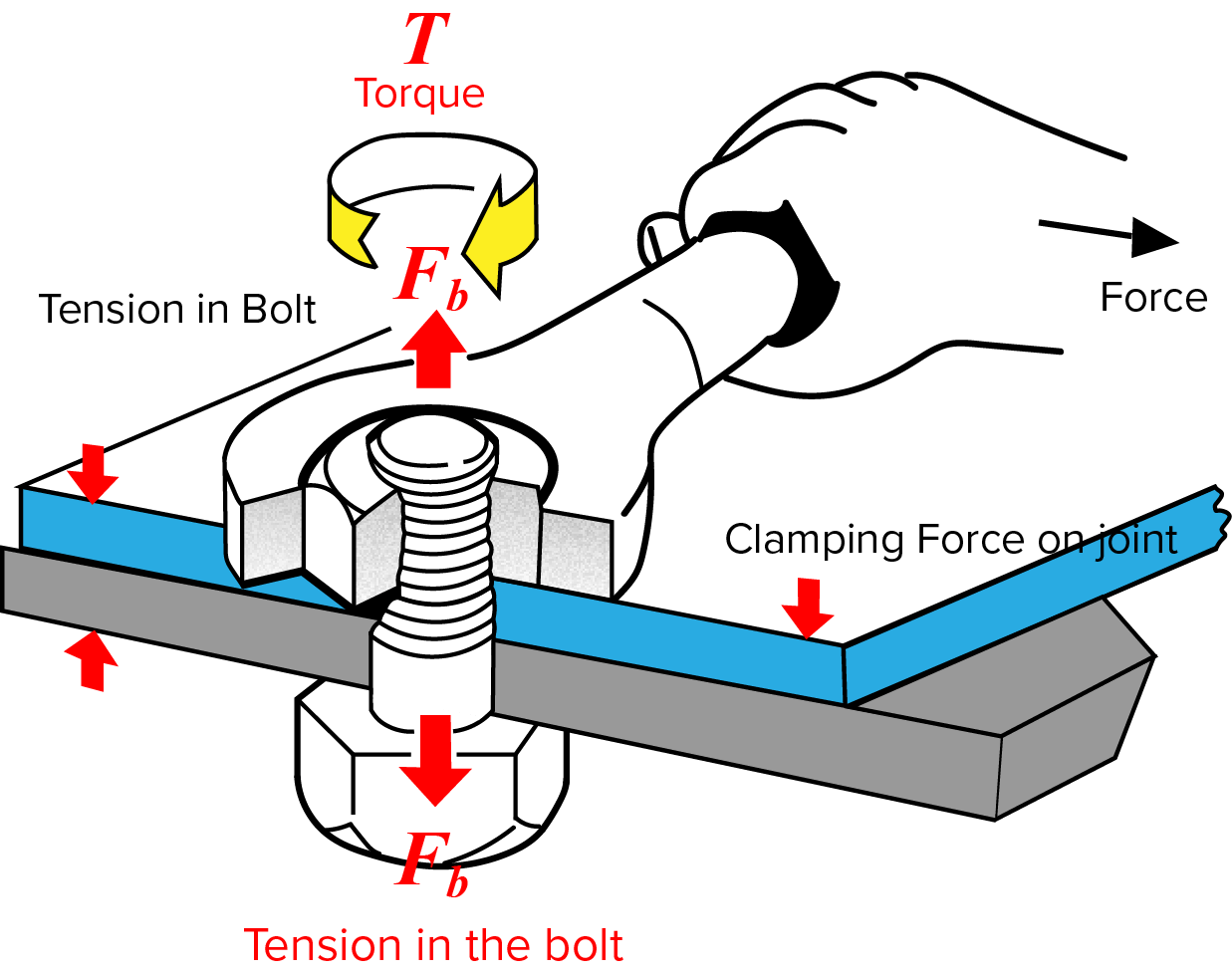 $T$
Torque

Tension in Bolt

$F_b$

Force

Clamping Force on joint

$F_b$

Tension in the bolt